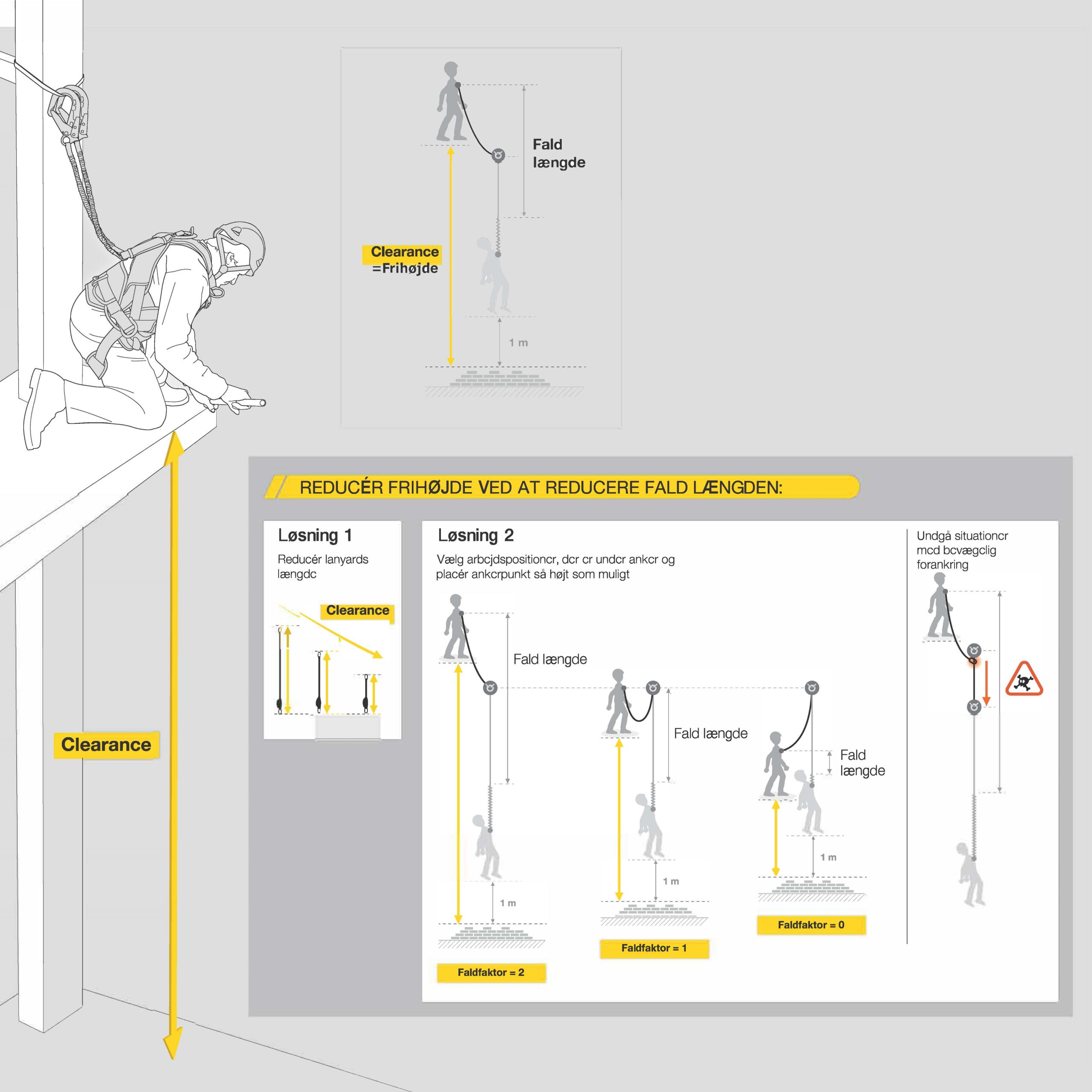 Fald længde

Clearance =Frihøjde

1 m

Clearance

REDUCÉR FRIHØJDE VED AT REDUCERE FALD LÆNGDEN:

Løsning 1

Reducér lanyards længdc

Clearance

Løsning 2

Vælg arbcjdspositioncr, dcr cr undcr ankcr og placér ankcrpunkt så højt som muligt

Fald længde

1 m

Faldfaktor = 2

Fald længde

1 m

Faldfaktor = 1

Fald længde

1 m

Faldfaktor = 0

Undgå situationcr mcd bcvægclig forankring